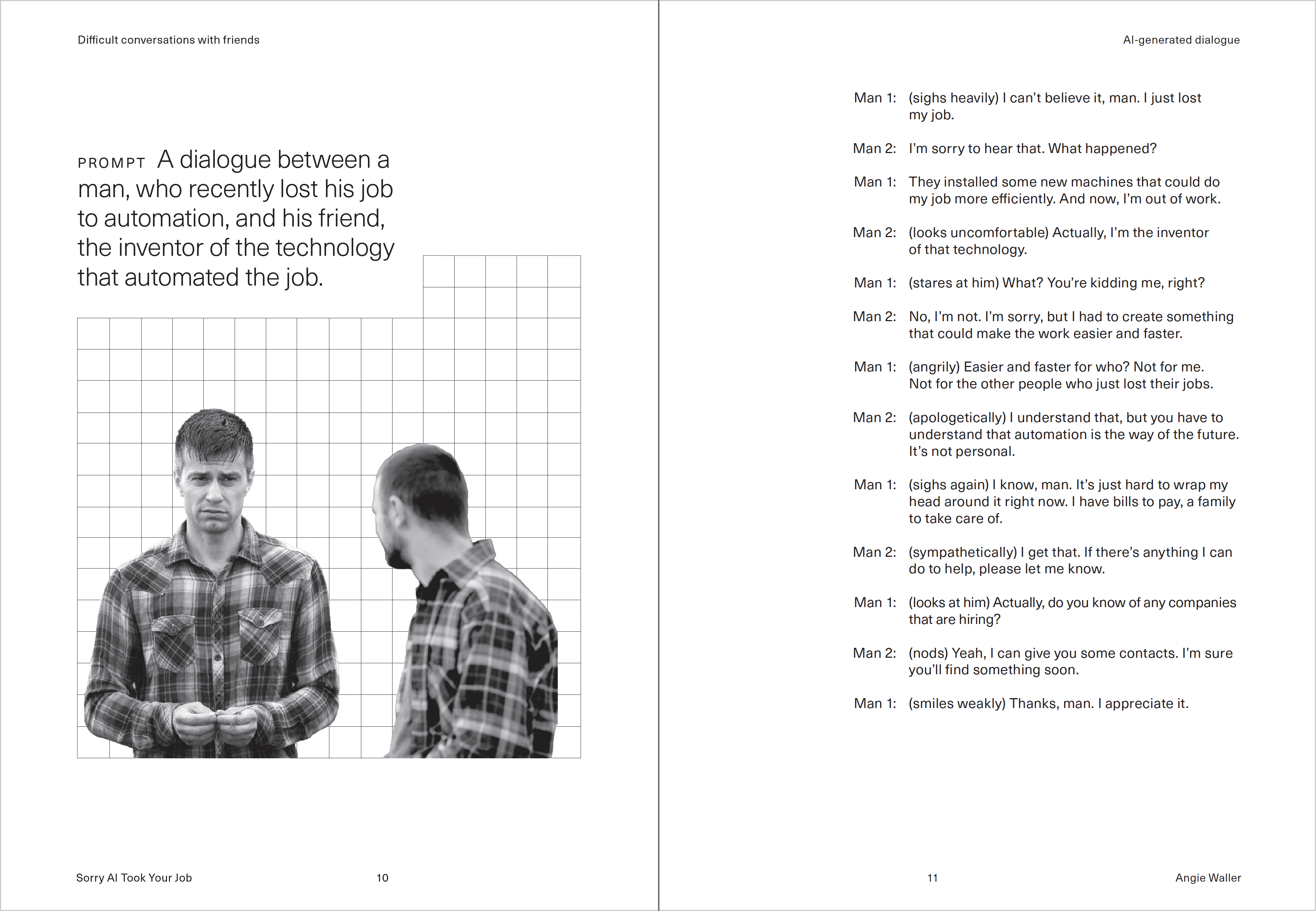 Difficult conversations with friends

PROMPT A dialogue between a man, who recently lost his job to automation, and his friend, the inventor of the technology that automated the job.

Sorry AI Took Your Job 10

AI-generated dialogue

Man 1: (sighs heavily) I can't believe it, man. I just lost my job.

Man 2: I'm sorry to hear that. What happened?

Man 1: They installed some new machines that could do my job more efficiently. And now, I'm out of work.

Man 2: (looks uncomfortable) Actually, I'm the inventor of that technology.

Man 1: (stares at him) What? You're kidding me, right?

Man 2: No, I'm not. I'm sorry, but I had to create something that could make the work easier and faster.

Man 1: (angrily) Easier and faster for who? Not for me. Not for the other people who just lost their jobs.

Man 2: (apologetically) I understand that, but you have to understand that automation is the way of the future. It's not personal.

Man 1: (sighs again) I know, man. It's just hard to wrap my head around it right now. I have bills to pay, a family to take care of.

Man 2: (sympathetically) I get that. If there's anything I can do to help, please let me know.

Man 1: (looks at him) Actually, do you know of any companies that are hiring?

Man 2: (nods) Yeah, I can give you some contacts. I'm sure you'll find something soon.

Man 1: (smiles weakly) Thanks, man. I appreciate it.

11 Angie Waller